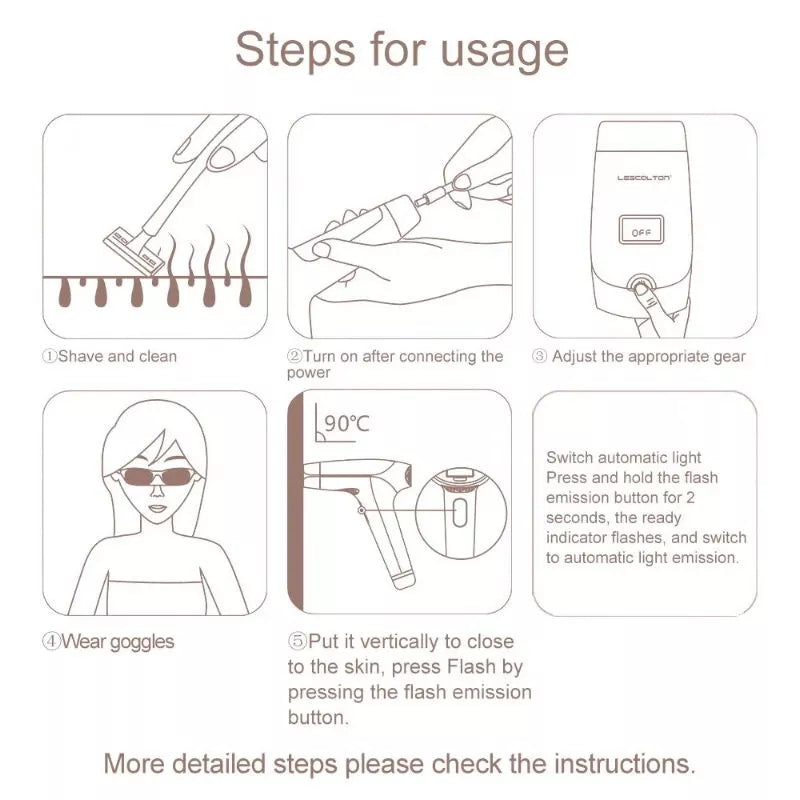 Steps for usage

LESCOLTON

OFF

①Shave and clean

②Turn on after connecting the power

③ Adjust the appropriate gear

90°C

Switch automatic light
Press and hold the flash emission button for 2 seconds, the ready indicator flashes, and switch to automatic light emission.

④Wear goggles

⑤Put it vertically to close to the skin, press Flash by pressing the flash emission button.

More detailed steps please check the instructions.