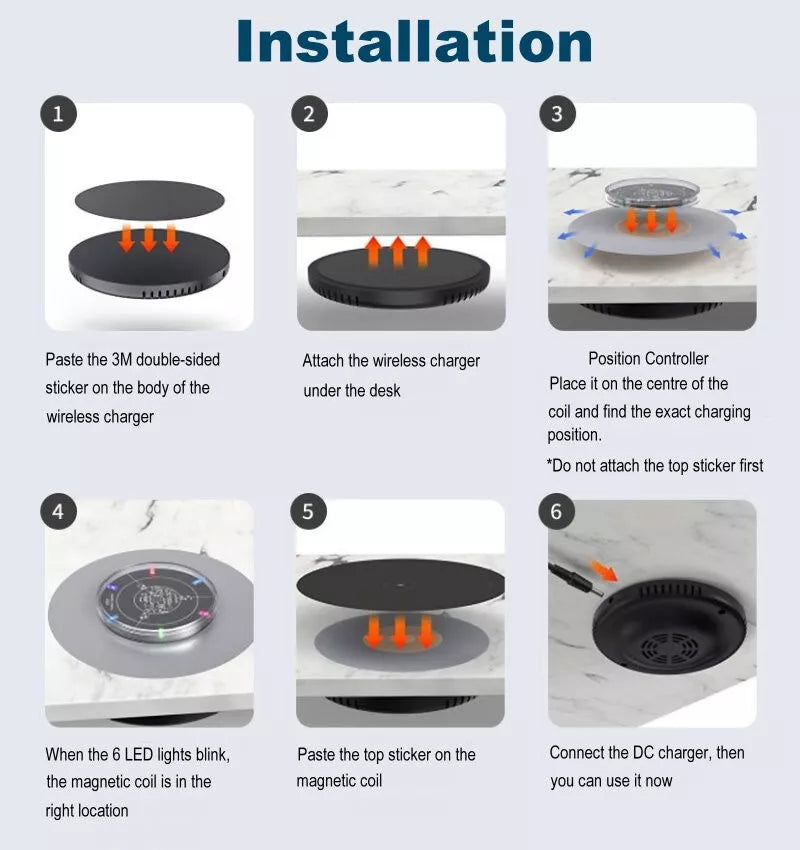 Installation

1

Paste the 3M double-sided sticker on the body of the wireless charger

2

Attach the wireless charger under the desk

3

Position Controller
Place it on the centre of the coil and find the exact charging position.
*Do not attach the top sticker first

4

When the 6 LED lights blink, the magnetic coil is in the right location

5

Paste the top sticker on the magnetic coil

6

Connect the DC charger, then you can use it now