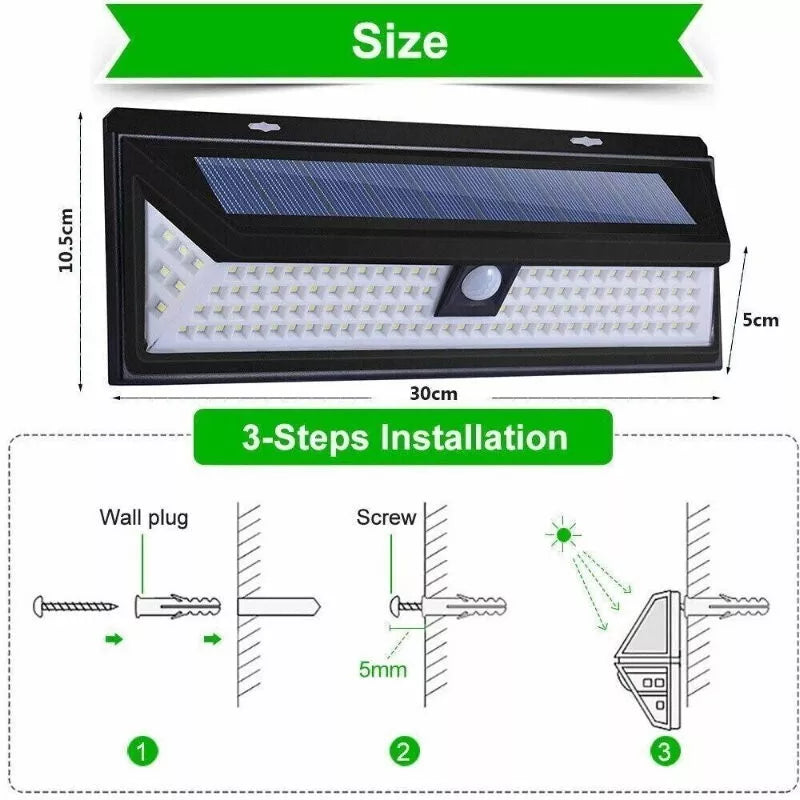 Size

10.5cm

5cm

30cm

3-Steps Installation

Wall plug

Screw

5mm

1

2

3