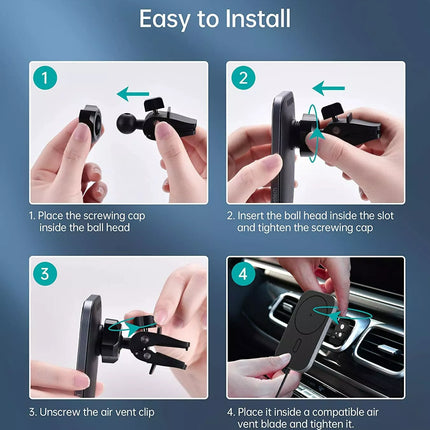 Easy to Install

1

1. Place the screwing cap inside the ball head

2

2. Insert the ball head inside the slot and tighten the screwing cap

3

3. Unscrew the air vent clip

4

4. Place it inside a compatible air vent blade and tighten it.