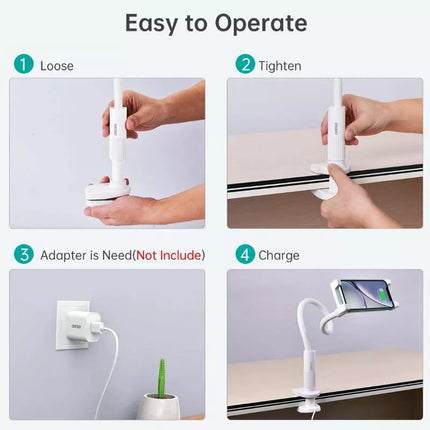 Easy to Operate

1 Loose

2 Tighten

3 Adapter is Need(Not Include)

4 Charge